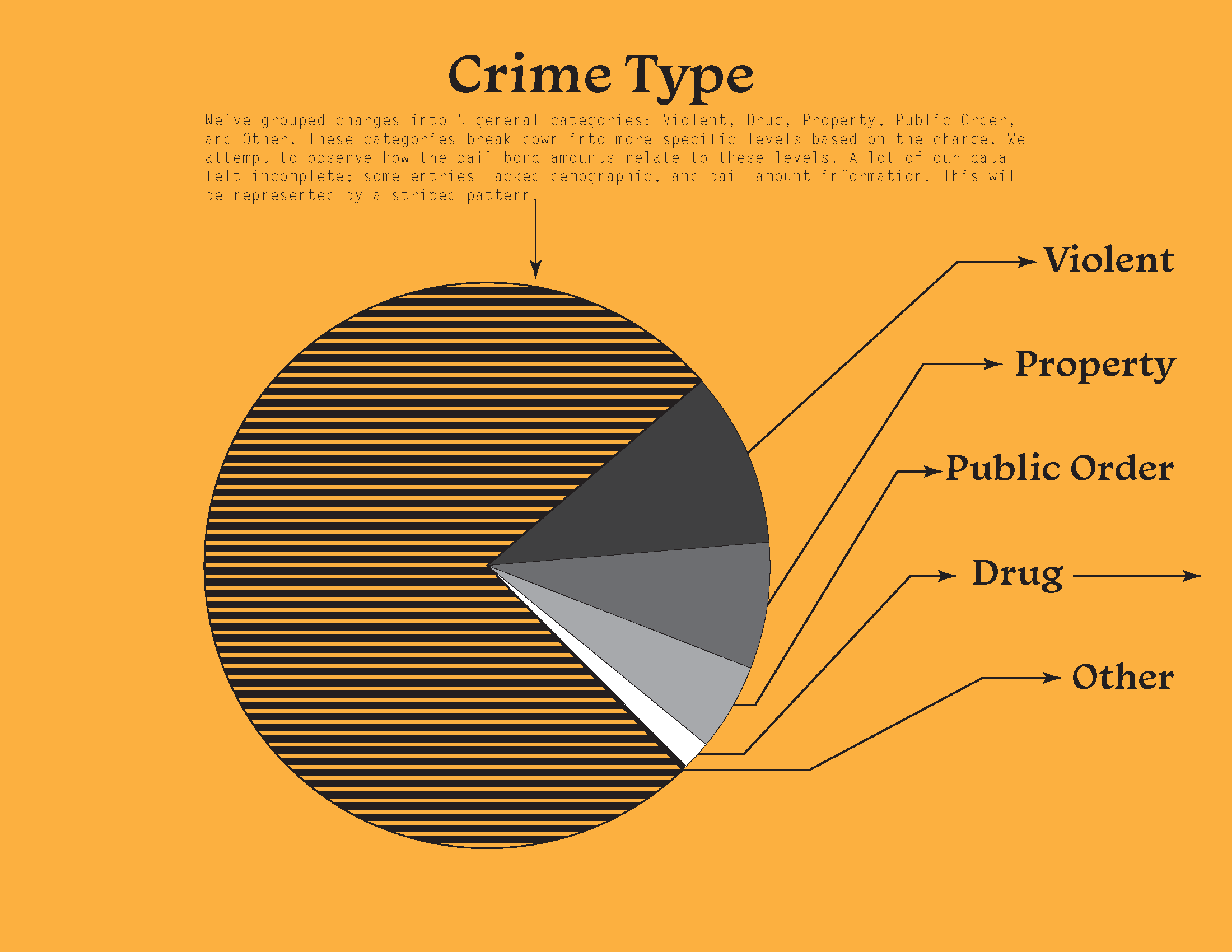 Crime Type

We've grouped charges into 5 general categories: Violent, Drug, Property, Public Order, and Other. These categories break down into more specific levels based on the charge. We attempt to observe how the bail bond amounts relate to these levels. A lot of our data felt incomplete; some entries lacked demographic, and bail amount information. This will be represented by a striped pattern.

Violent

Property

Public Order

Drug

Other